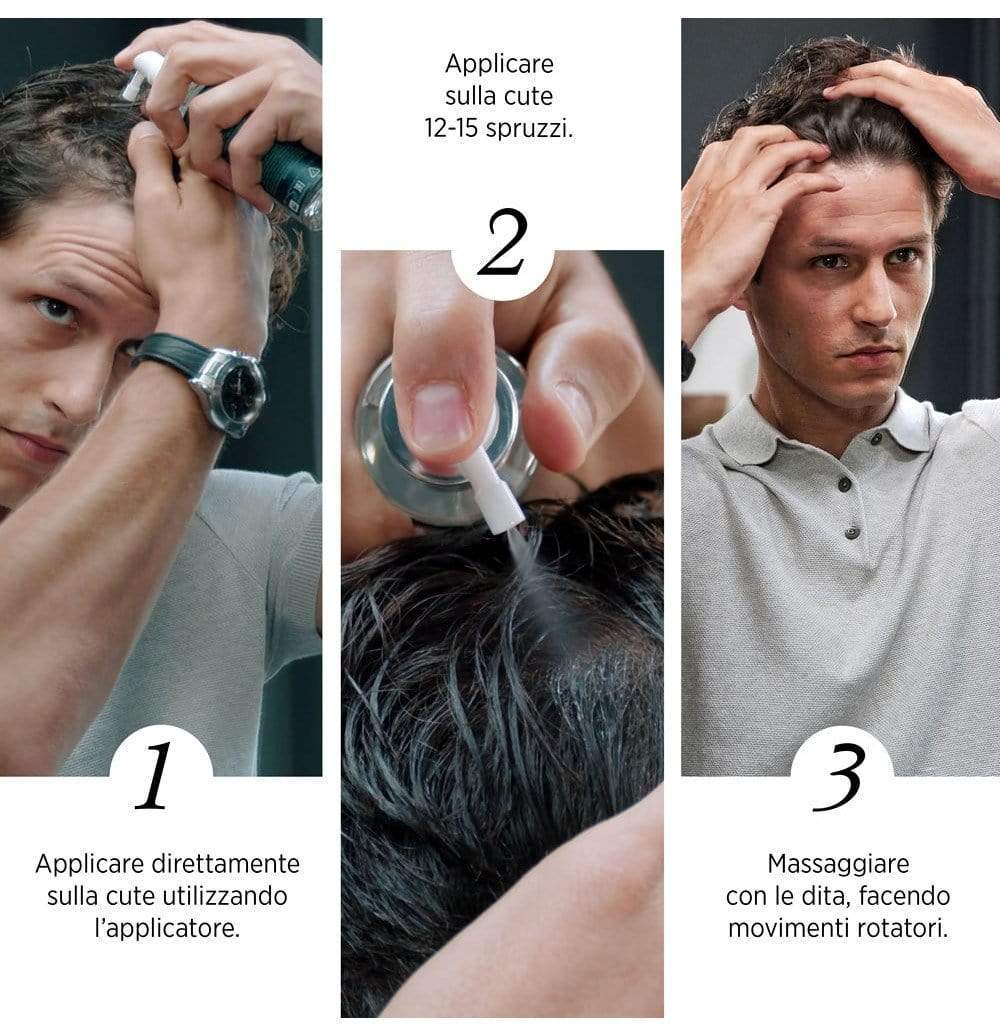 1

Applicare direttamente sulla cute utilizzando l'applicatore.

Applicare sulla cute 12-15 spruzzi.

2

3

Massaggiare con le dita, facendo movimenti rotatori.