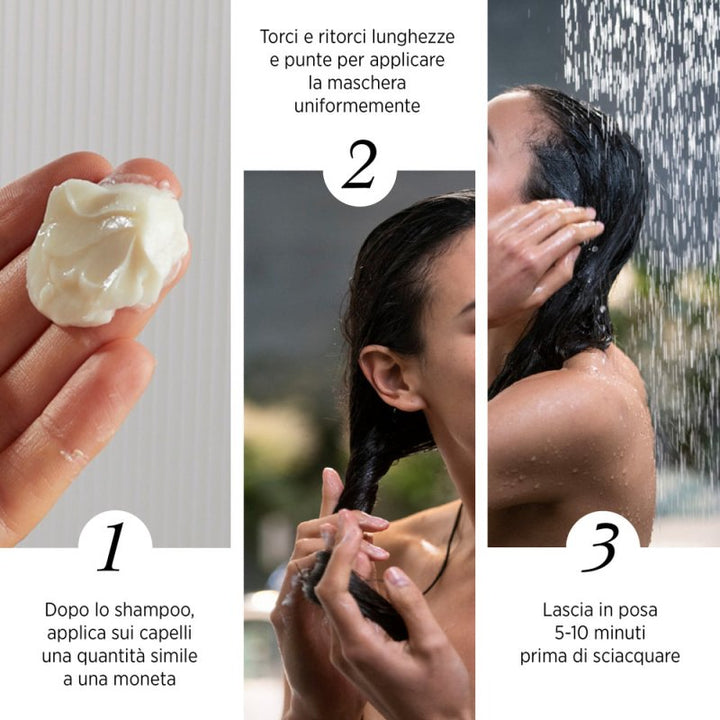 1

Dopo lo shampoo, applica sui capelli una quantità simile a una moneta

Torci e ritorci lunghezze e punte per applicare la maschera uniformemente

2

3

Lascia in posa 5-10 minuti prima di sciacquare