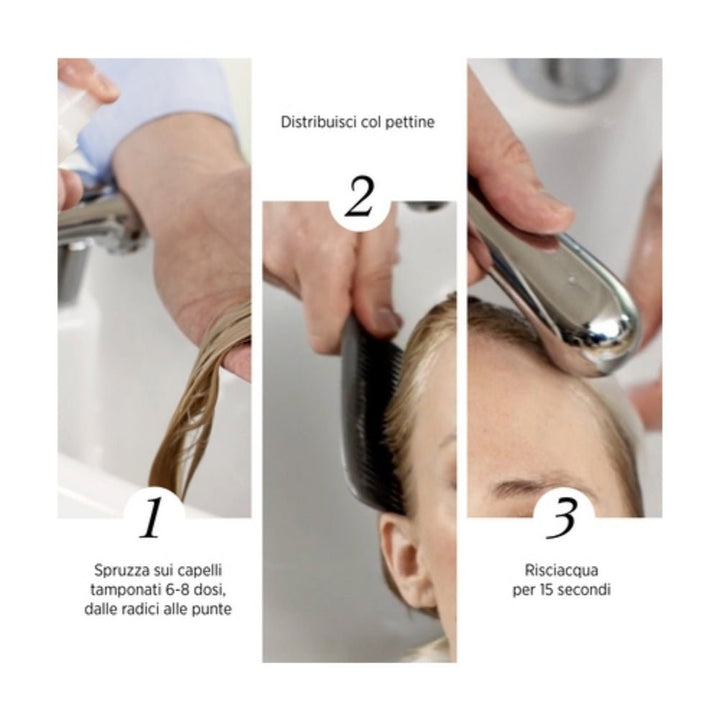 1

Spruzza sui capelli tamponati 6-8 dosi, dalle radici alle punte

Distribuisci col pettine

2

3

Risciacqua per 15 secondi