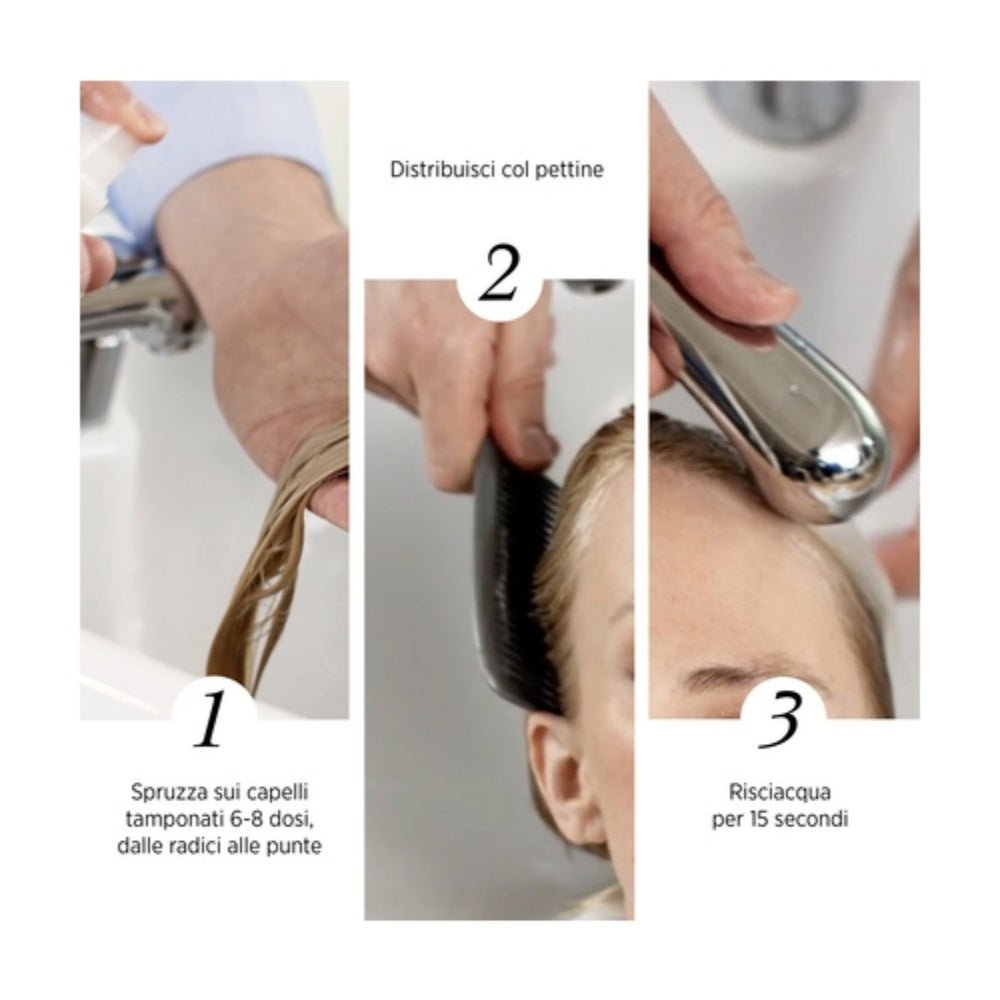 1

Spruzza sui capelli tamponati 6-8 dosi, dalle radici alle punte

Distribuisci col pettine

2

3

Risciacqua per 15 secondi